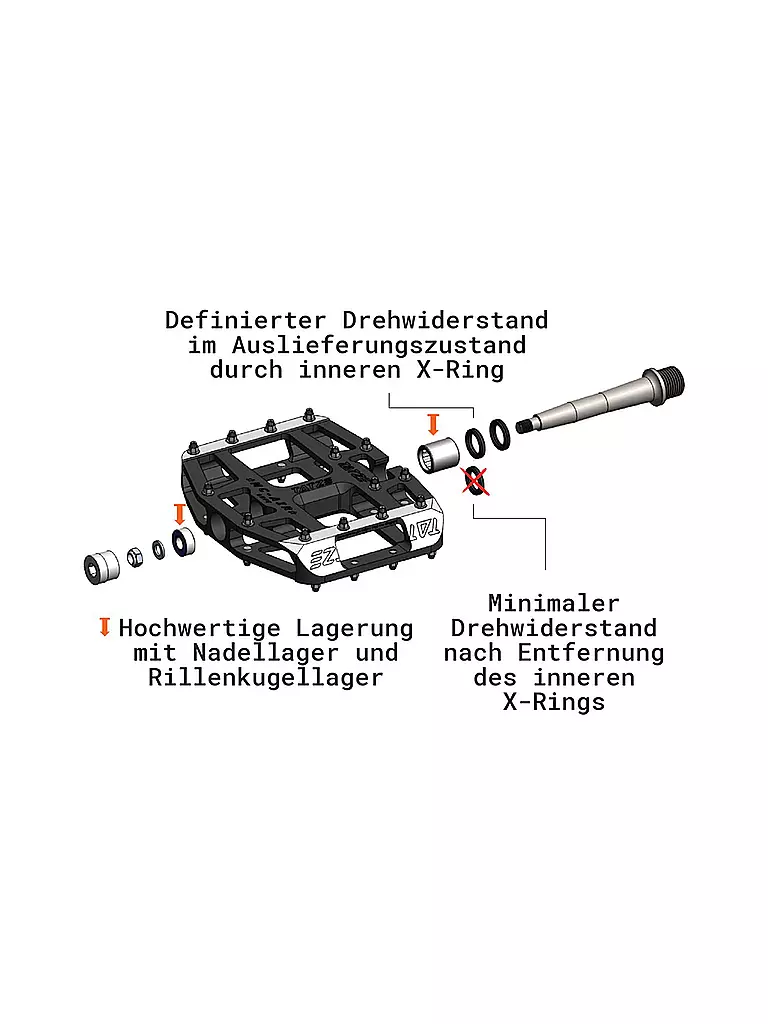 Definierter Drehwiderstand im Auslieferungszustand durch inneren X-Ring

Hochwertige Lagerung mit Nadellager und Rillenkugellager

Minimaler Drehwiderstand nach Entfernung des inneren X-Rings